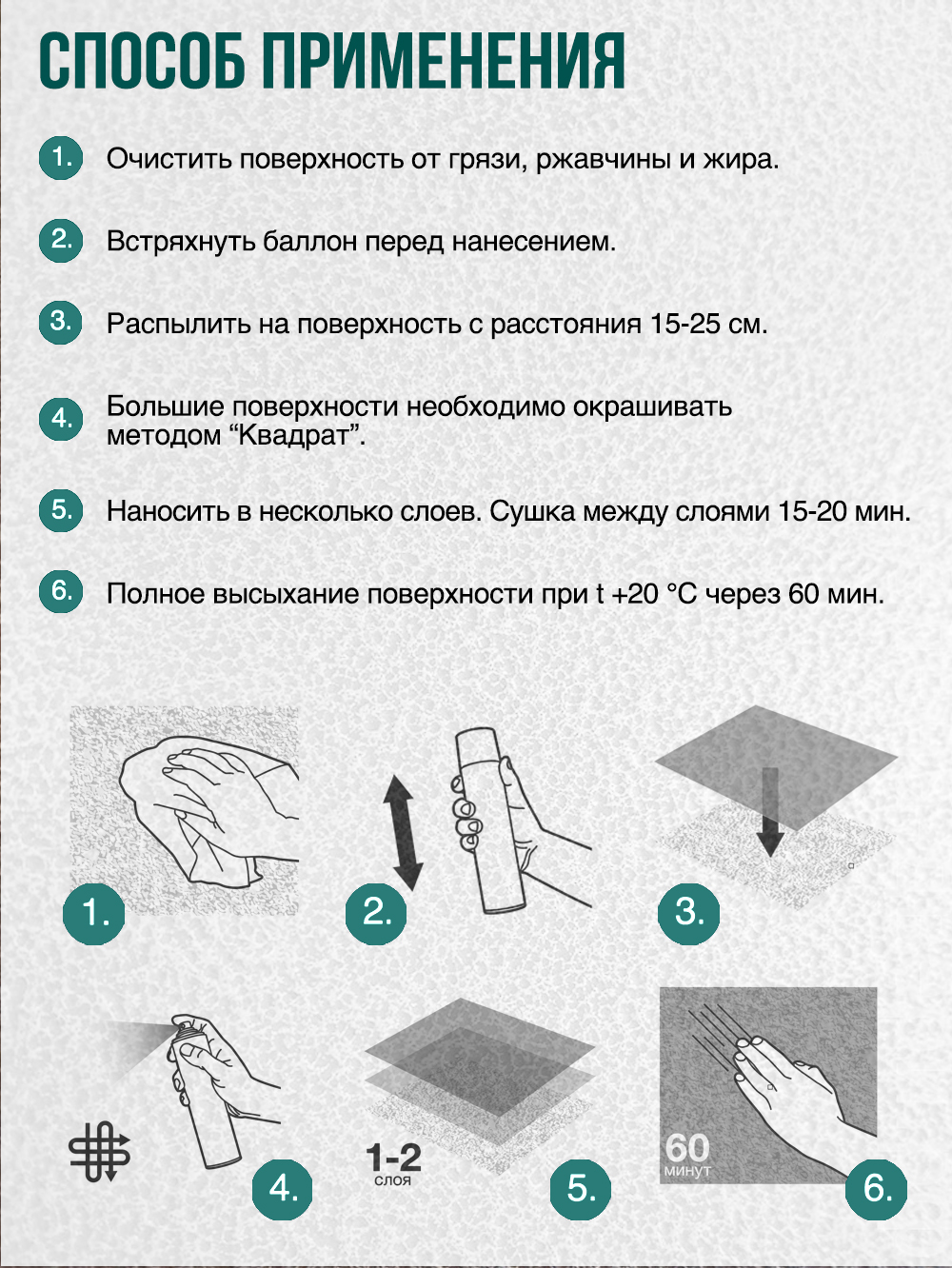 СПОСОБ ПРИМЕНЕНИЯ

1. Очистить поверхность от грязи, ржавчины и жира.

2. Встряхнуть баллон перед нанесением.

3. Распылить на поверхность с расстояния 15-25 см.

4. Большие поверхности необходимо окрашивать методом “Квадрат”.

5. Наносить в несколько слоев. Сушка между слоями 15-20 мин.

6. Полное высыхание поверхности при t +20 °C через 60 мин.

1.

2.

3.

4.

1-2
слоя

5.

60
минут

6.