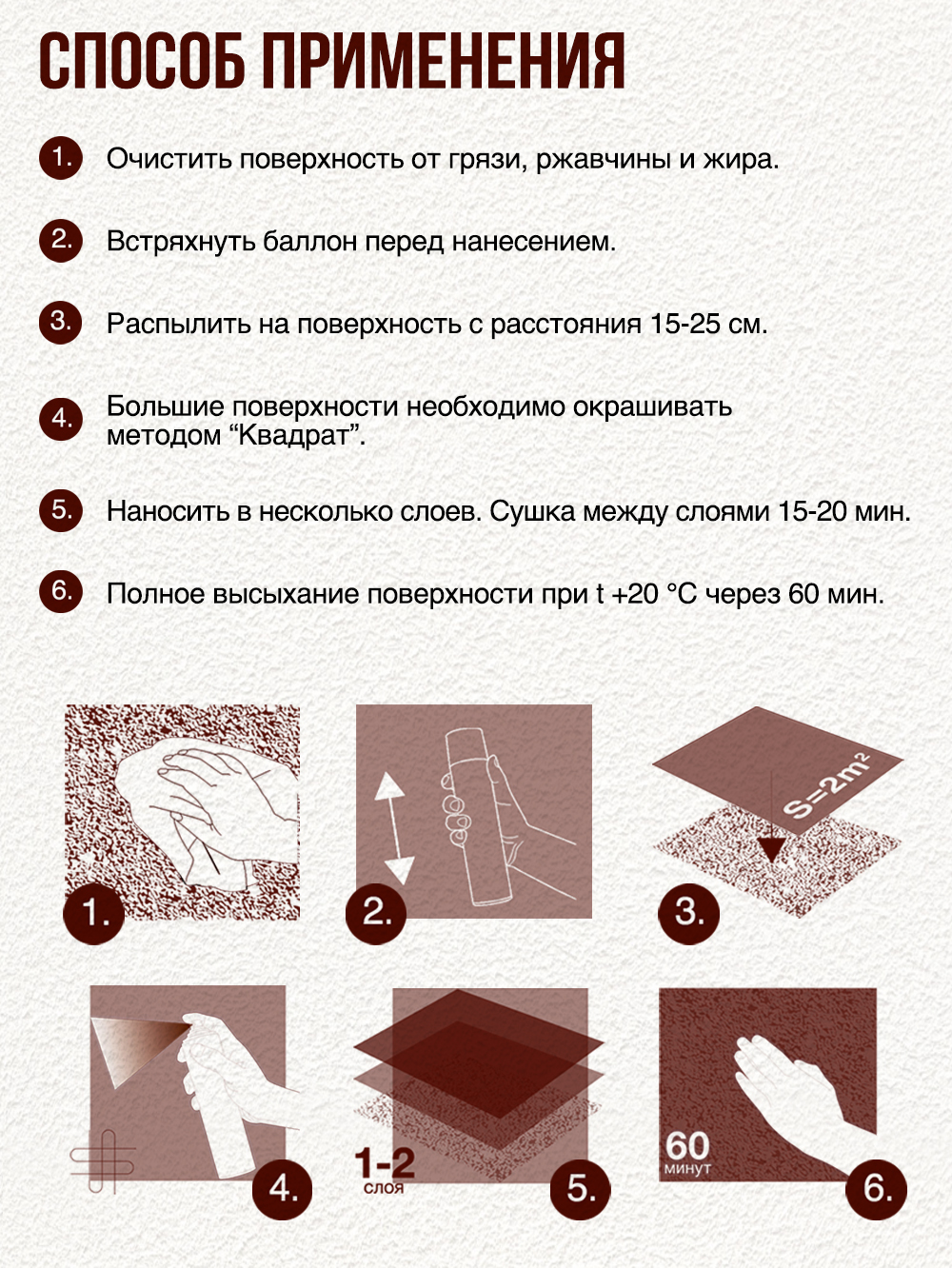 СПОСОБ ПРИМЕНЕНИЯ

1. Очистить поверхность от грязи, ржавчины и жира.

2. Встряхнуть баллон перед нанесением.

3. Распылить на поверхность с расстояния 15-25 см.

4. Большие поверхности необходимо окрашивать методом “Квадрат”.

5. Наносить в несколько слоев. Сушка между слоями 15-20 мин.

6. Полное высыхание поверхности при t +20 °C через 60 мин.

1.

2.

$S=2m^2$

3.

4.

1-2 слоя

5.

60 минут

6.