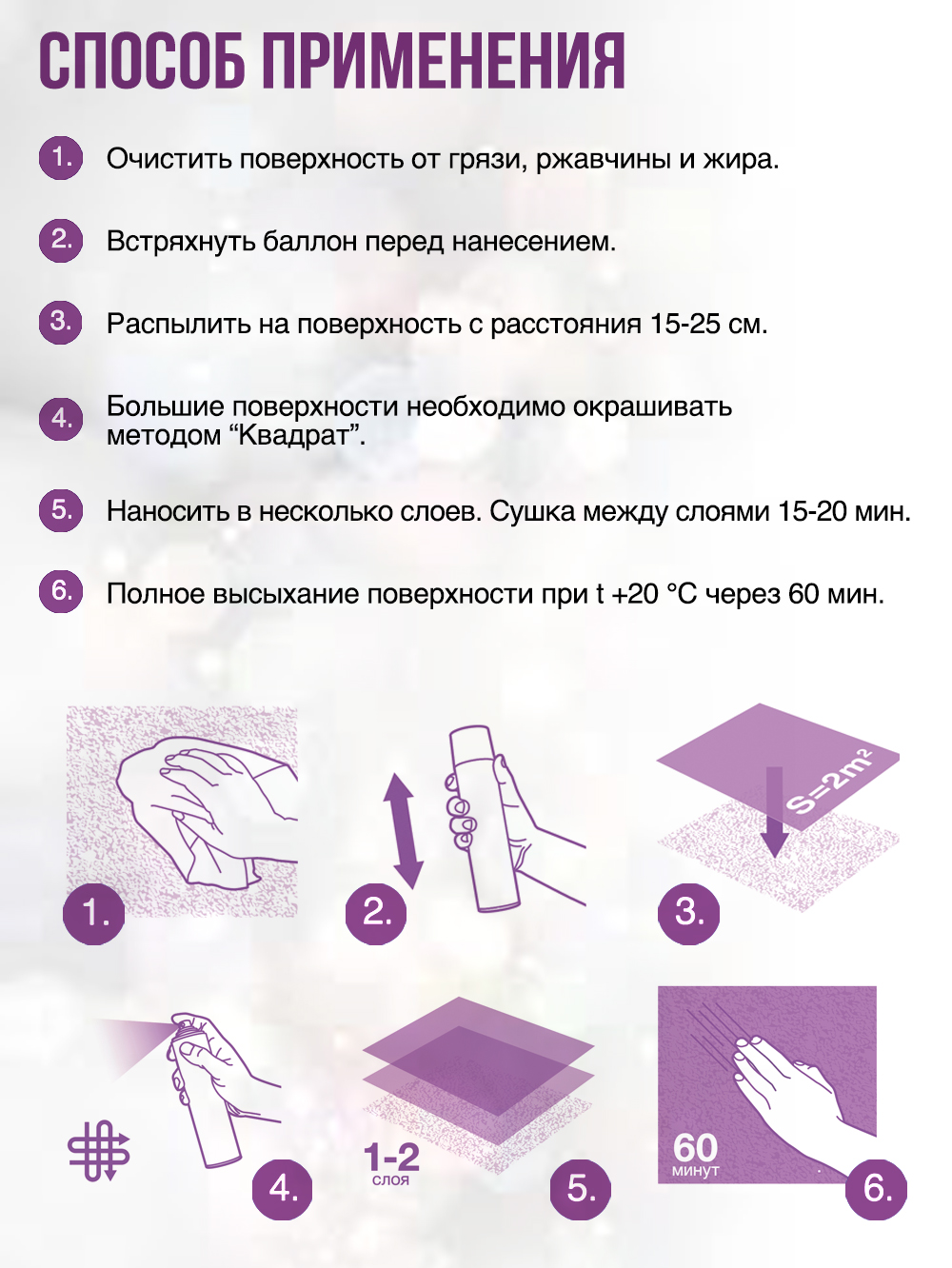 СПОСОБ ПРИМЕНЕНИЯ

1. Очистить поверхность от грязи, ржавчины и жира.

2. Встряхнуть баллон перед нанесением.

3. Распылить на поверхность с расстояния 15-25 см.

4. Большие поверхности необходимо окрашивать методом “Квадрат”.

5. Наносить в несколько слоев. Сушка между слоями 15-20 мин.

6. Полное высыхание поверхности при t +20 °C через 60 мин.

1.

2.

$S=2m^2$

3.

4.

1-2
слоя

5.

60
минут

6.