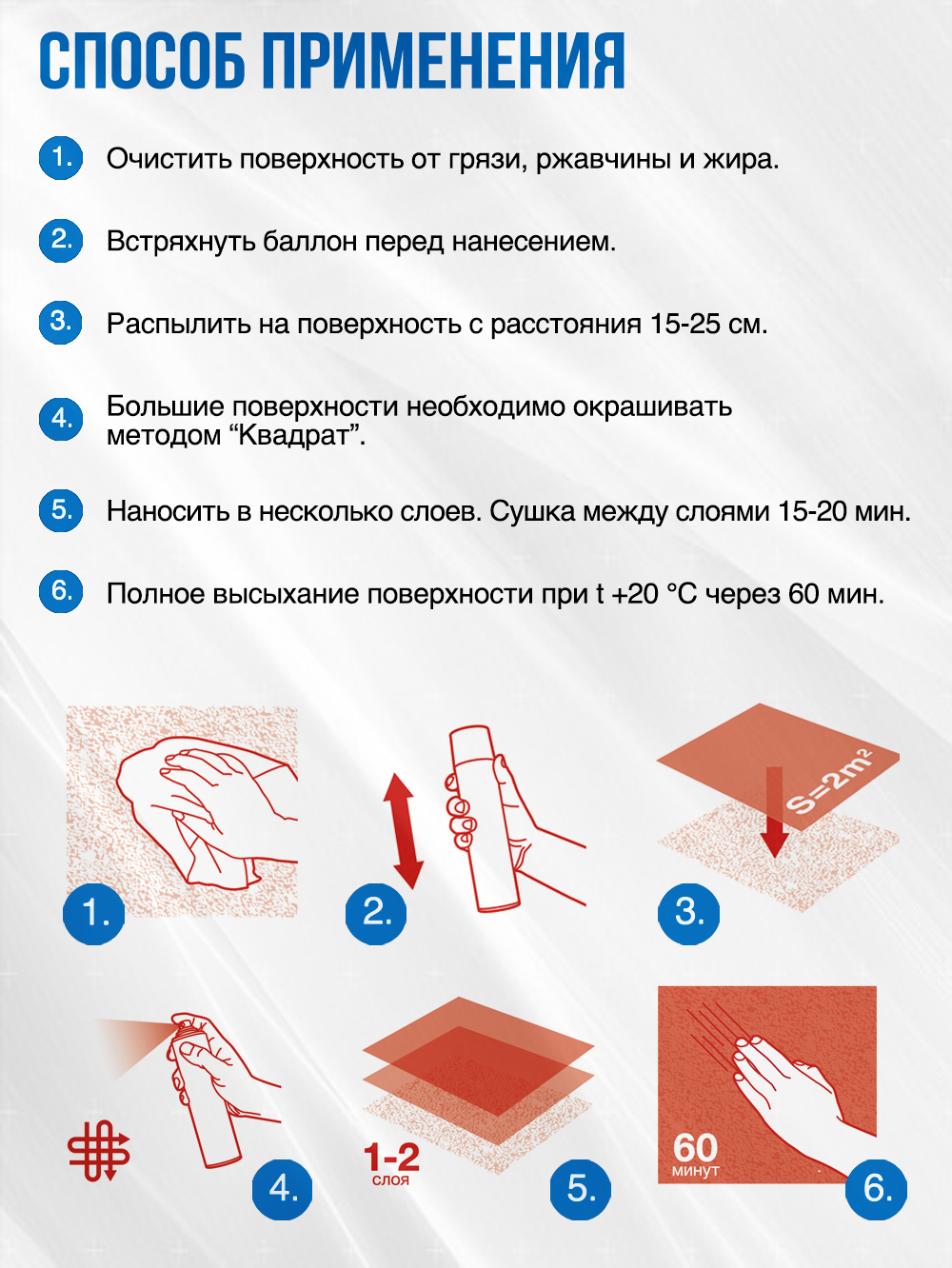 СПОСОБ ПРИМЕНЕНИЯ

1. Очистить поверхность от грязи, ржавчины и жира.

2. Встряхнуть баллон перед нанесением.

3. Распылить на поверхность с расстояния 15-25 см.

4. Большие поверхности необходимо окрашивать методом “Квадрат”.

5. Наносить в несколько слоев. Сушка между слоями 15-20 мин.

6. Полное высыхание поверхности при t +20 °C через 60 мин.

1.

2.

$S=2m^2$

3.

4.

1-2 слоя

5.

60 минут

6.